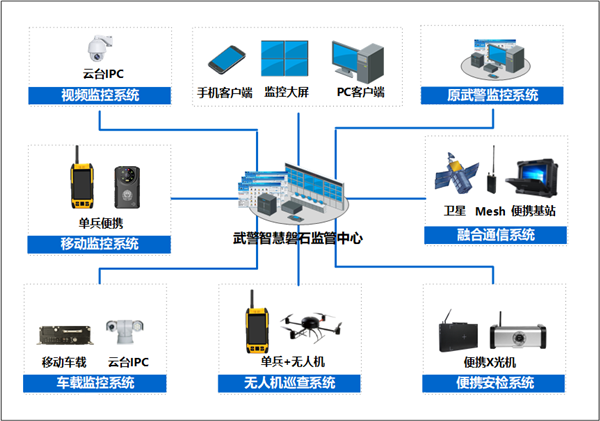 云台IPC
视频监控系统

手机客户端
监控大屏
PC客户端

原武警监控系统

单兵便携
移动监控系统

武警智慧磐石监管中心

卫星
Mesh
便携基站
融合通信系统

移动车载
云台IPC
车载监控系统

单兵+无人机
无人机巡查系统

便携X光机
便携安检系统